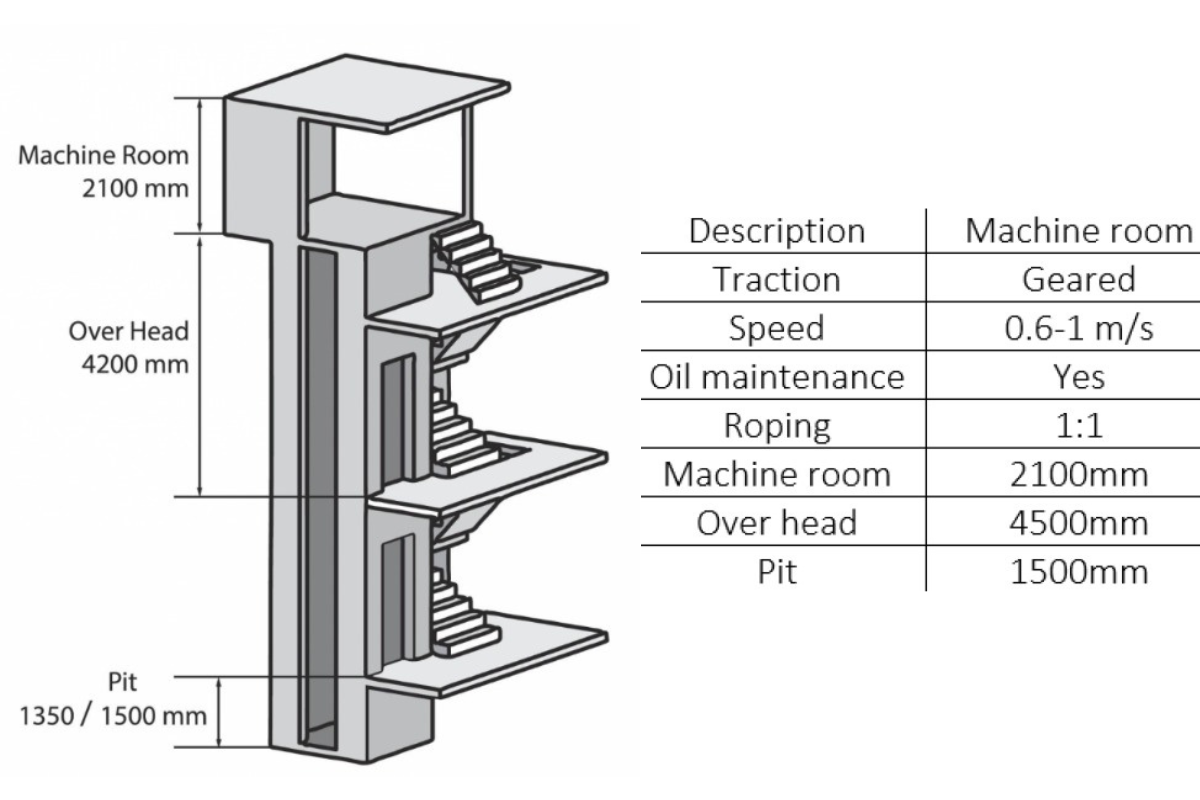 Machine Room
2100 mm

Over Head
4200 mm

Pit
1350 / 1500 mm

| Description | Machine room |
|---|---|
| Traction | Geared |
| Speed | 0.6-1 m/s |
| Oil maintenance | Yes |
| Roping | 1:1 |
| Machine room | 2100mm |
| Over head | 4500mm |
| Pit | 1500mm |